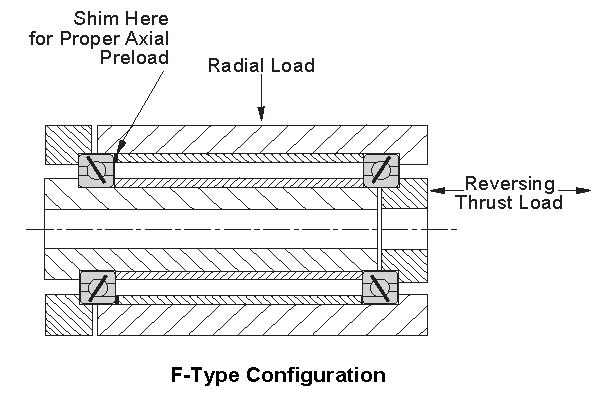 Shim Here for Proper Axial Preload

Radial Load

Reversing Thrust Load

F-Type Configuration